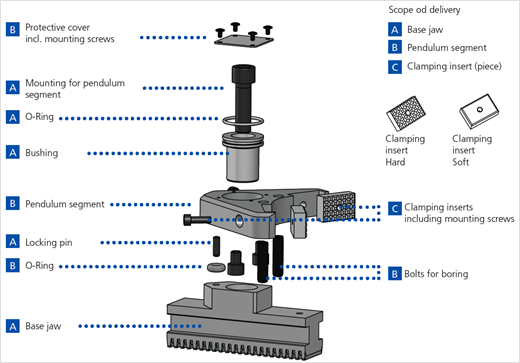 B Protective cover incl. mounting screws

A Mounting for pendulum segment

A O-Ring

A Bushing

B Pendulum segment

A Locking pin

B O-Ring

A Base jaw

Scope od delivery

A Base jaw

B Pendulum segment

C Clamping insert (piece)

Clamping insert Hard

Clamping insert Soft

C Clamping inserts including mounting screws

B Bolts for boring